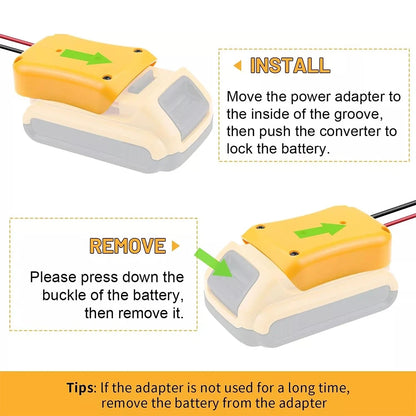 INSTALL

Move the power adapter to the inside of the groove, then push the converter to lock the battery.

REMOVE

Please press down the buckle of the battery, then remove it.

Tips: If the adapter is not used for a long time, remove the battery from the adapter